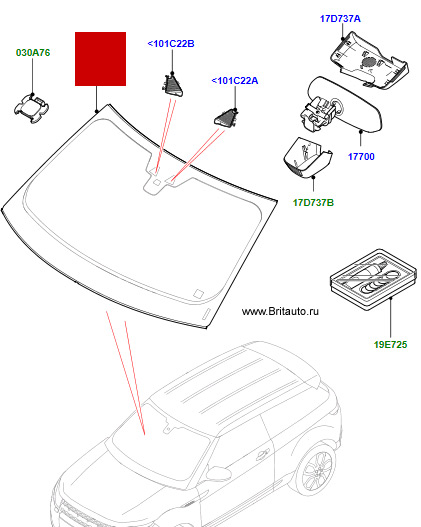 030A76

<101C22B

<101C22A

17D737A

17700

17D737B

www.Britauto.ru

19E725