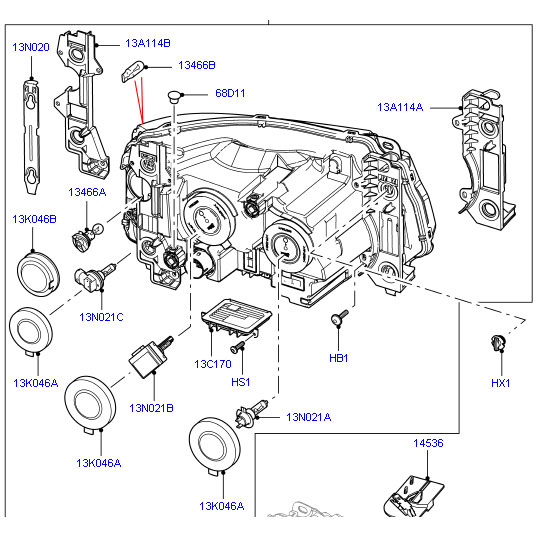 13N020
13A114B
13466B
68D11
13A114A
13466A
13K046B
13N021C
13K046A
13N021B
13C170
HS1
HB1
HX1
13K046A
13N021A
14536
13K046A