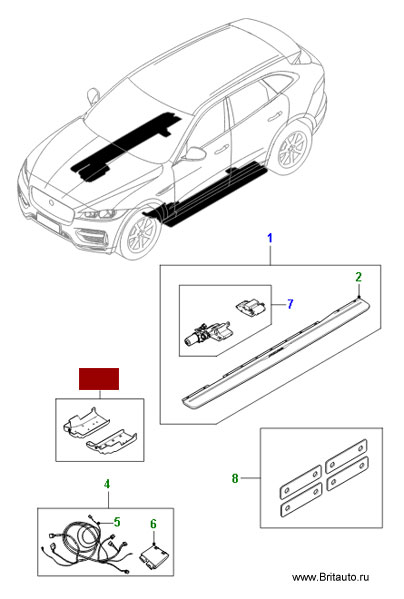 1
2
7
4
5
6
8
www.Britauto.ru