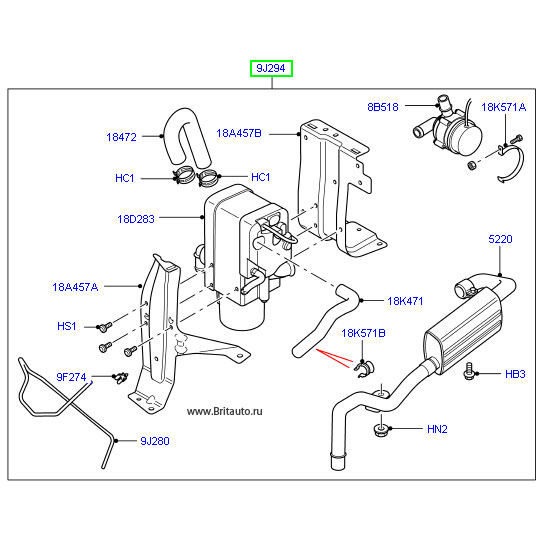 9J294

8B518

18K571A

18472

18A457B

HC1

HC1

18D283

5220

18A457A

18K471

HS1

18K571B

9F274

HB3

www.Britauto.ru

HN2

9J280