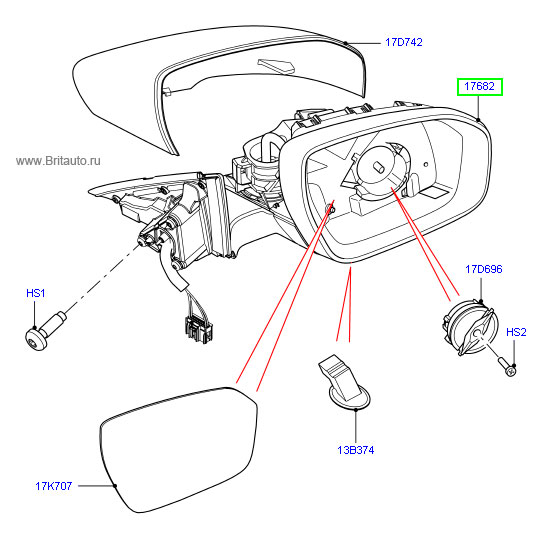 17D742

17682

www.Britauto.ru

17D696

HS1

HS2

13B374

17K707