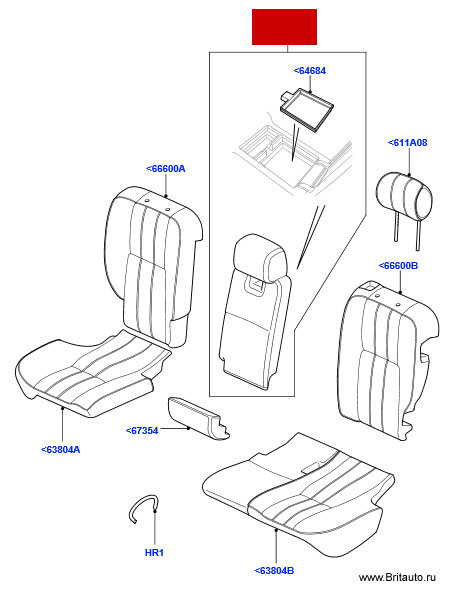 <64684

<611A08

<66600A

<66600B

<67354

<63804A

HR1

<63804B

www.Britauto.ru