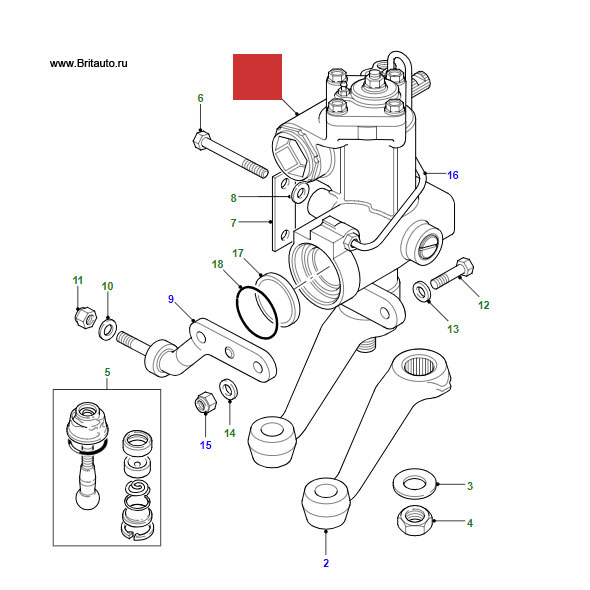 www.Britauto.ru

6

16

8

7

17

18

11

10

9

12

13

5

15

14

3

4

2