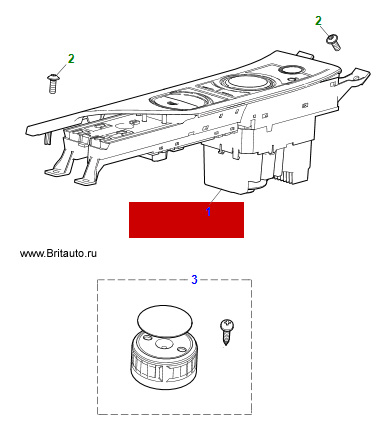 2

2

1

www.Britauto.ru

3