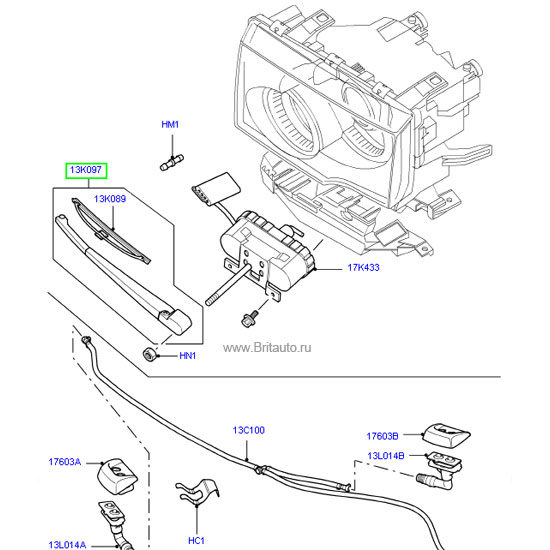 HM1
13K097
13K089
17K433
www.Britauto.ru
HN1
13C100
17603B
13L014B
17603A
HC1
13L014A