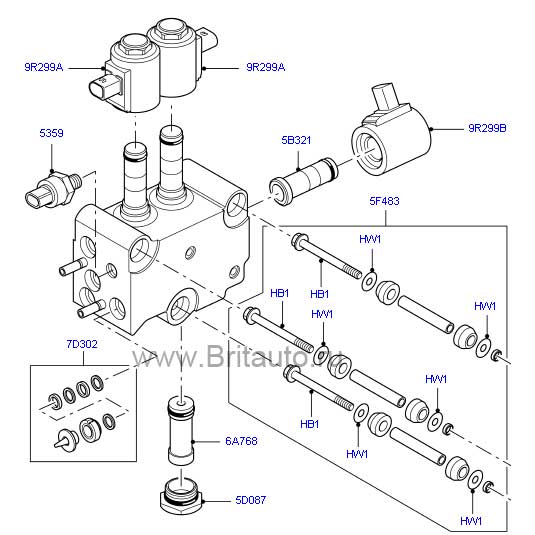 9R299A
9R299A
5359
5B321
9R299B
5F483
HW1
HB1
HB1
HW1
HW1
7D302
www.Britauto.ru
HW1
HB1
HW1
6A768
5D087
HW1