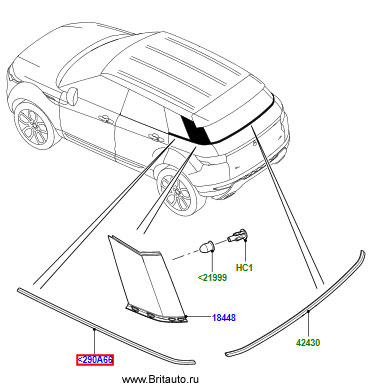 HC1
<21999
18448
42430
<290A66
www.Britauto.ru