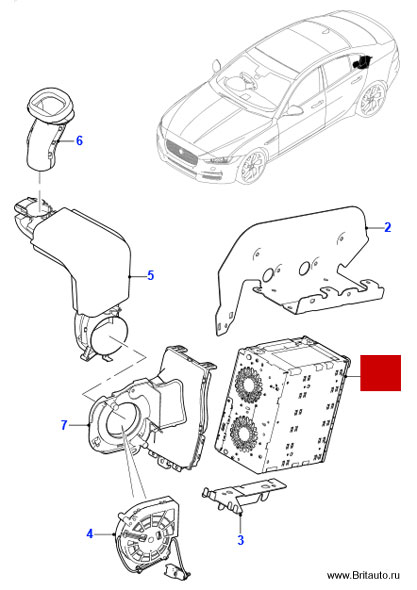 6
2
5
7
4
3
www.Britauto.ru