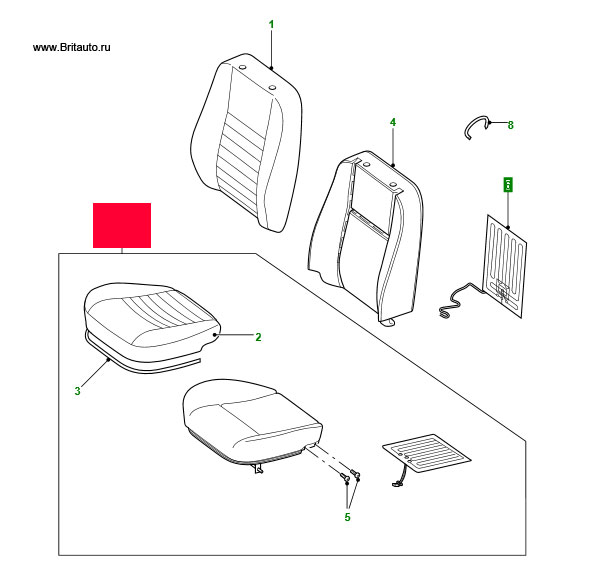 www.Britauto.ru

1

4

8

6

2

3

5