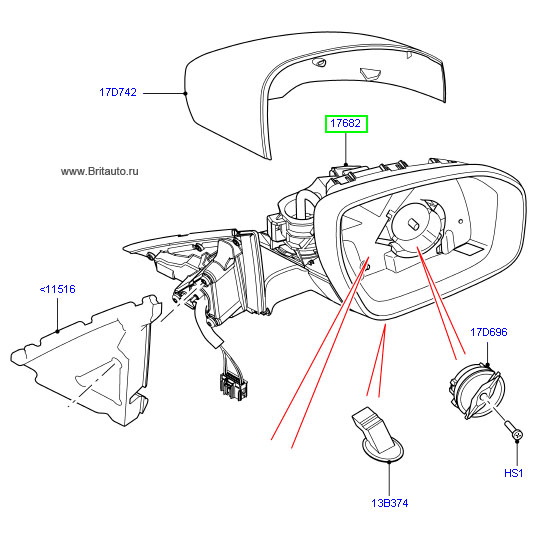 17D742

17682

www.Britauto.ru

<11516

17D696

HS1

13B374