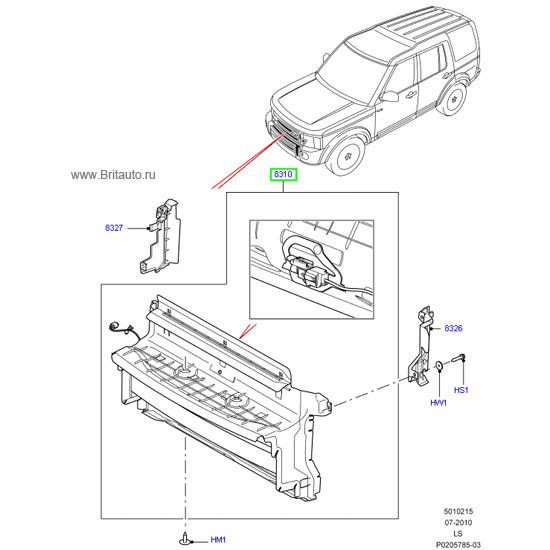 www.Britauto.ru

8310

8327

8326

HW1

HS1

HM1

5010215
07-2010
LS
P0205785-03