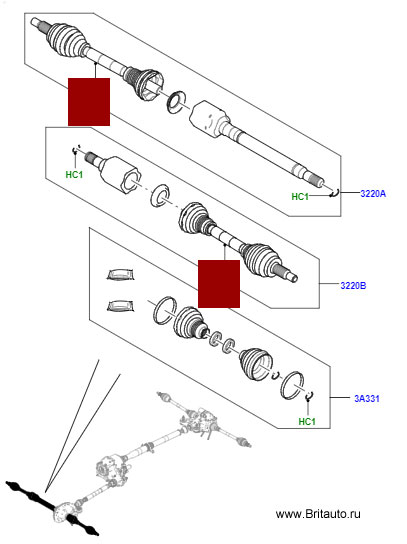 HC1
HC1
3220A
3220B
3A331
HC1
www.Britauto.ru