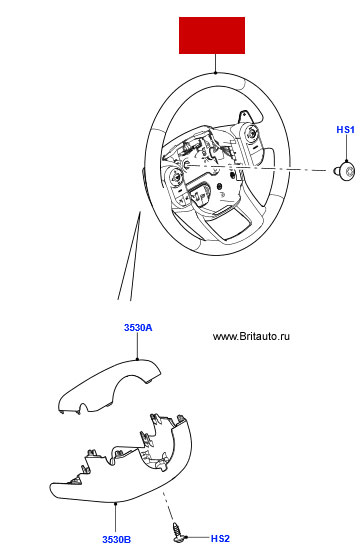 HS1

3530A

www.Britauto.ru

3530B

HS2