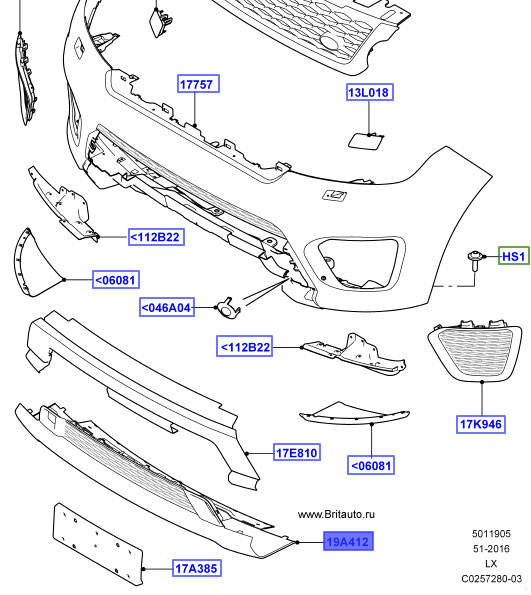 17757

13L018

<112B22

HS1

<06081

<046A04

<112B22

17K946

17E810

<06081

www.Britauto.ru

19A412

17A385

5011905
51-2016
LX
C0257280-03