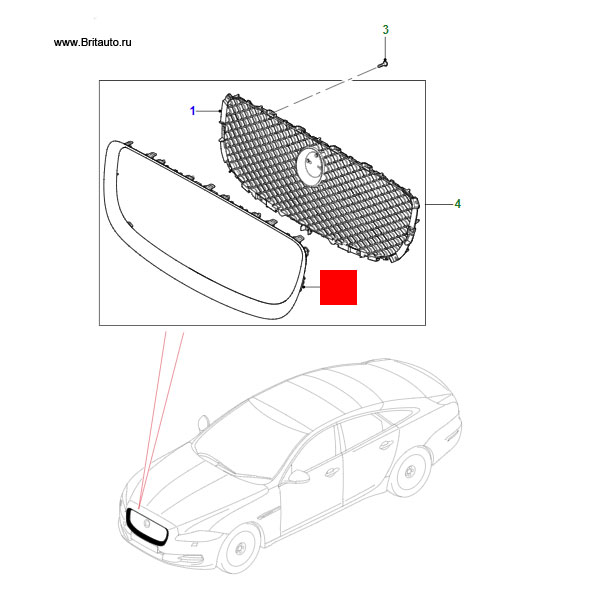 www.Britauto.ru

3

1

4