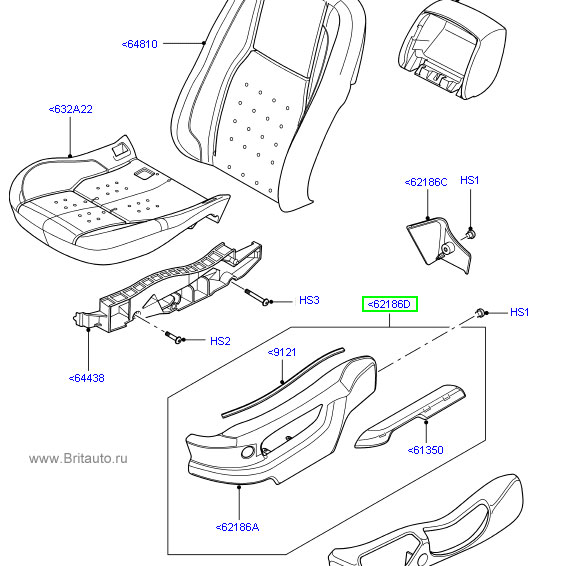 <64810

<632A22

<62186C
HS1

HS3

<62186D

HS1

HS2

<9121

<64438

<61350

www.Britauto.ru

<62186A