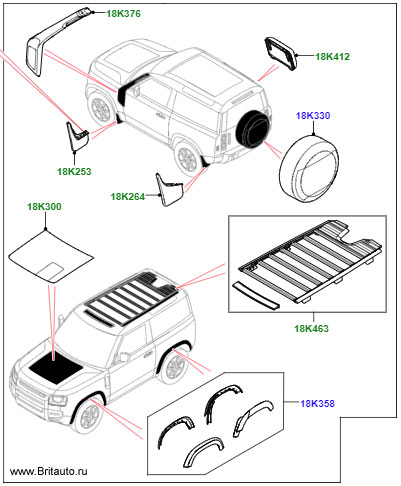 18K376

18K412

18K330

18K253

18K264

18K300

18K463

18K358

www.Britauto.ru