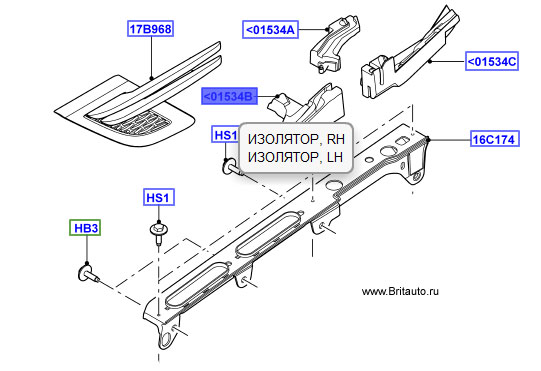 17B968

<01534A

<01534C

<01534B

HS1

ИЗОЛЯТОР, RH
ИЗОЛЯТОР, LH

16C174

HS1

HB3

www.Britauto.ru