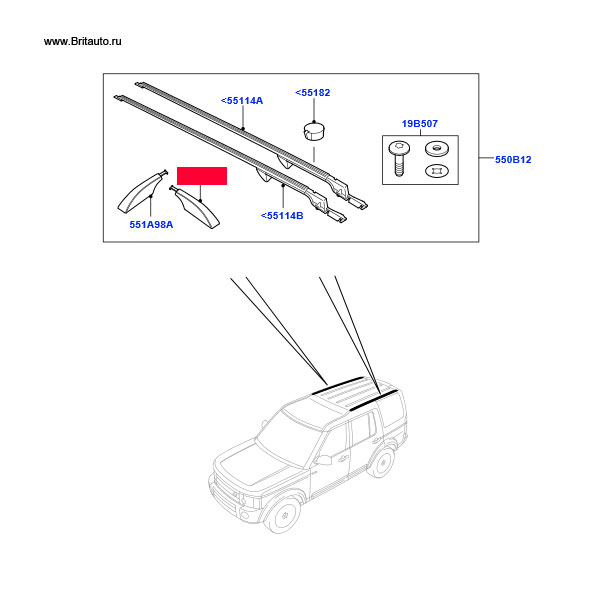 www.Britauto.ru

<55114A

<55182

19B507

550B12

551A98A

<55114B