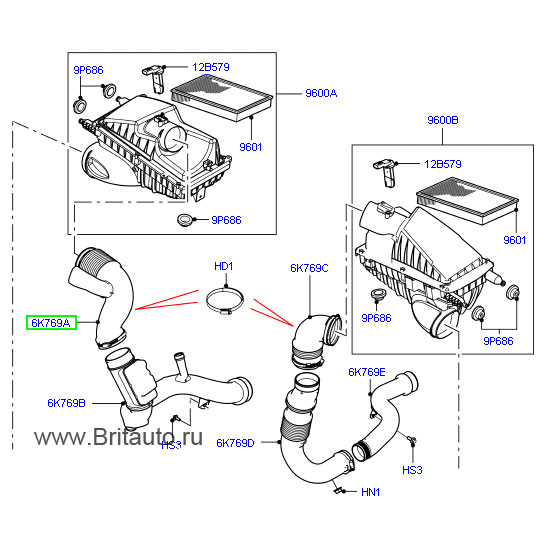 9P686
12B579
9600A
9601
9P686
9600B
12B579
9601
HD1
6K769C
9P686
9P686
6K769A
6K769E
6K769B
www.Britauto.ru
HS3
6K769D
HS3
HN1