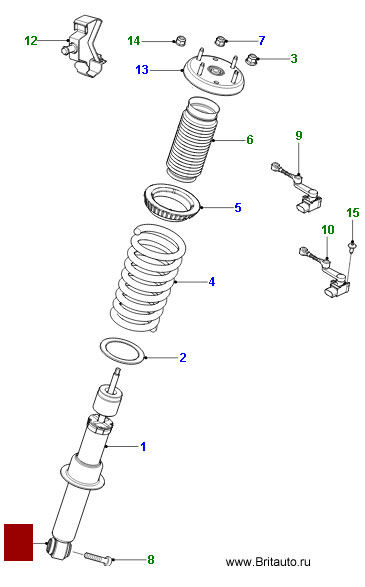 12
14
7
3
13
6
9
5
15
10
4
2
1
8
www.Britauto.ru