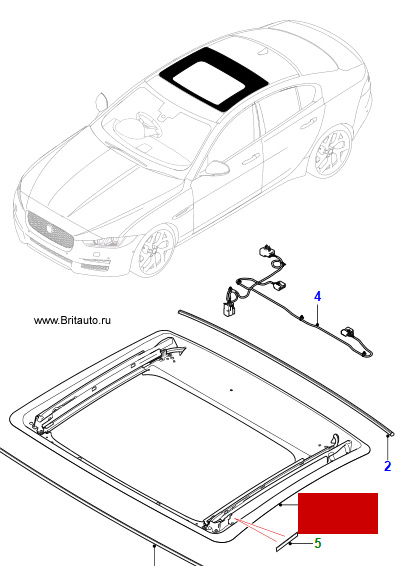 www.Britauto.ru

4

2

5