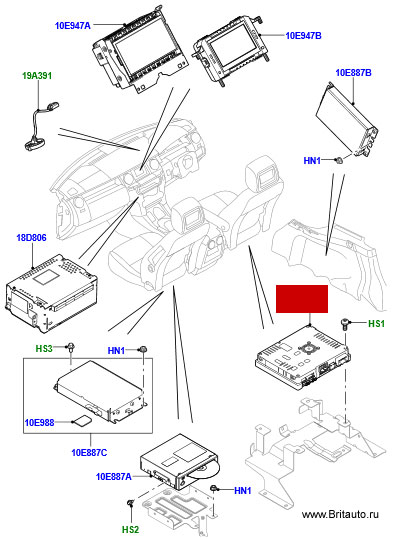 10E947A
10E947B
19A391
10E887B
HN1
18D806
HS1
HS3
HN1
10E988
10E887C
10E887A
HN1
HS2
www.Britauto.ru