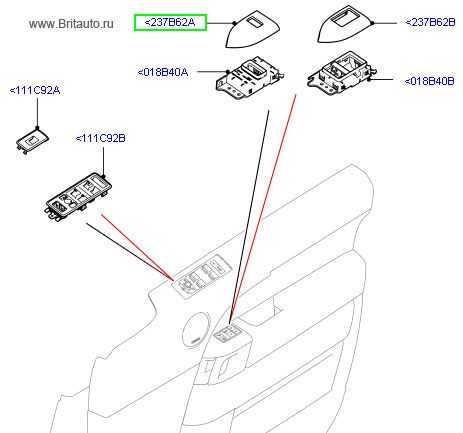 www.Britauto.ru
<237B62A
<237B62B
<018B40A
<018B40B
<111C92A
<111C92B