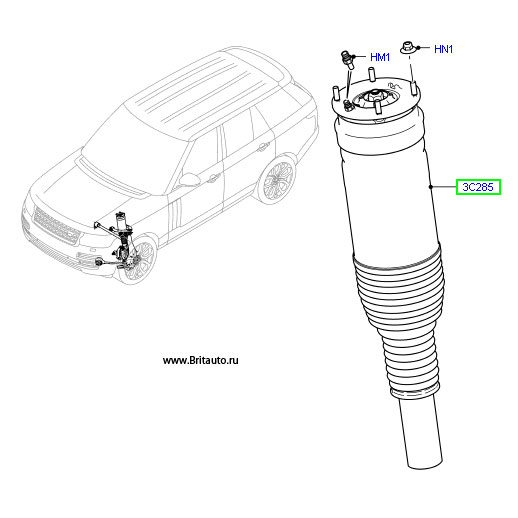 HM1
HN1
3C285
www.Britauto.ru