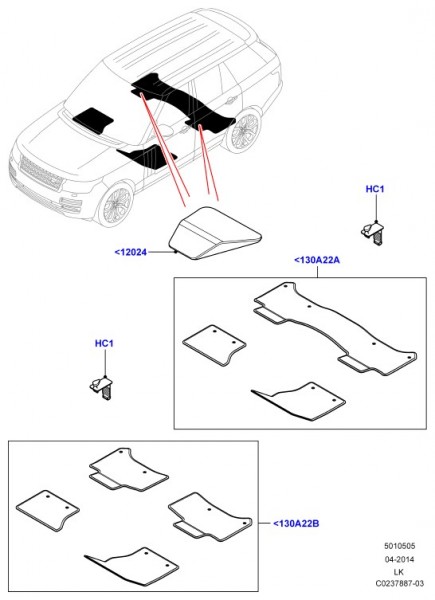 HC1

<12024

<130A22A

HC1

<130A22B

5010505
04-2014
LK
C0237887-03