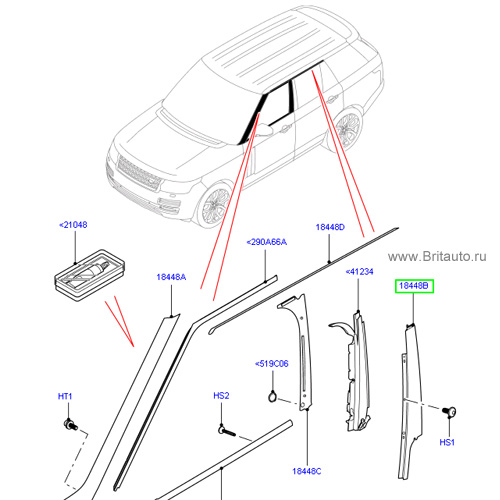 <21048

18448D

<290A66A

www.Britauto.ru

18448A

<41234

18448B

<519C06

HT1

HS2

HS1

18448C