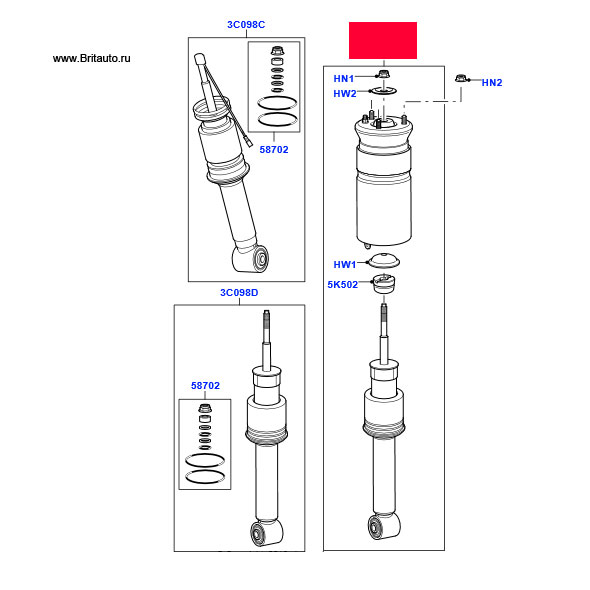 www.Britauto.ru

3C098C

58702

3C098D

58702

HN1

HW2

HN2

HW1

5K502