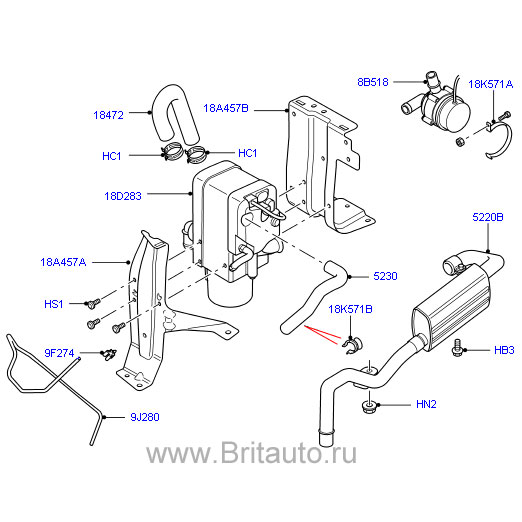 8B518
18K571A
18472
18A457B
HC1
HC1
18D283
5220B
18A457A
5230
HS1
18K571B
9F274
HB3
HN2
9J280
www.Britauto.ru