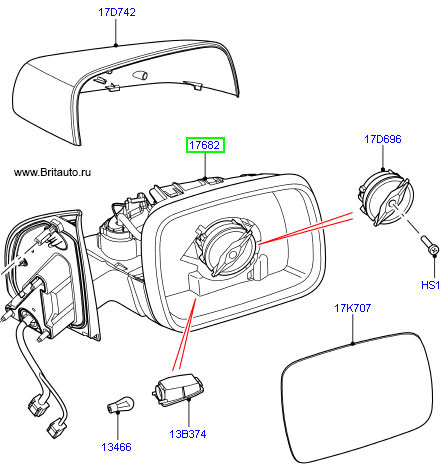 17D742

17682

17D696

www.Britauto.ru

HS1

17K707

13466

13B374