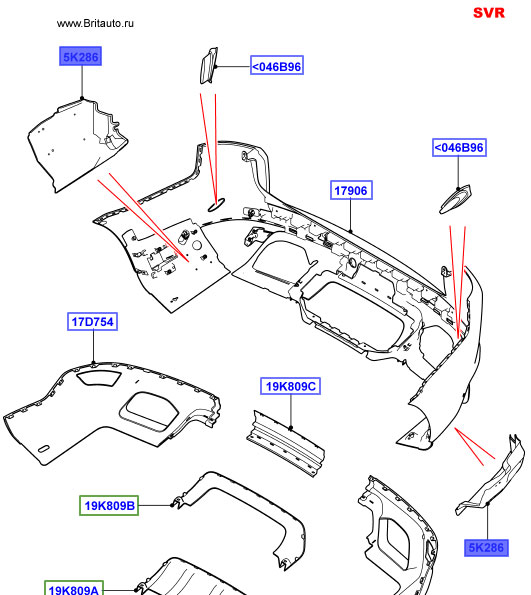 www.Britauto.ru

SVR

5K286

<046B96

<046B96

17906

17D754

19K809C

19K809B

5K286

19K809A