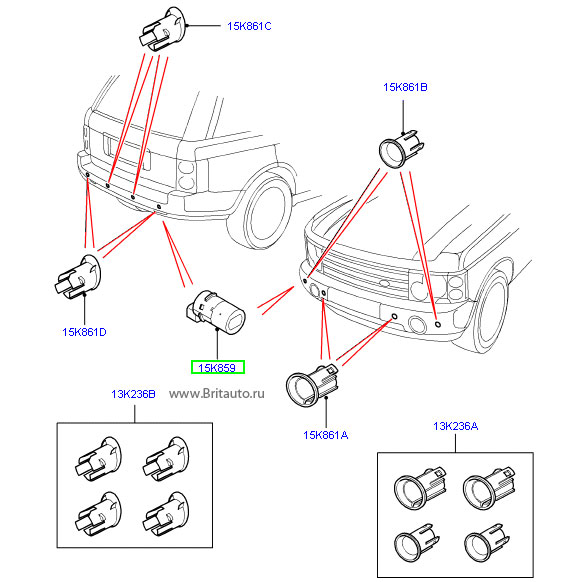 15K861C

15K861B

15K861D

15K859

13K236B

www.Britauto.ru

15K861A

13K236A