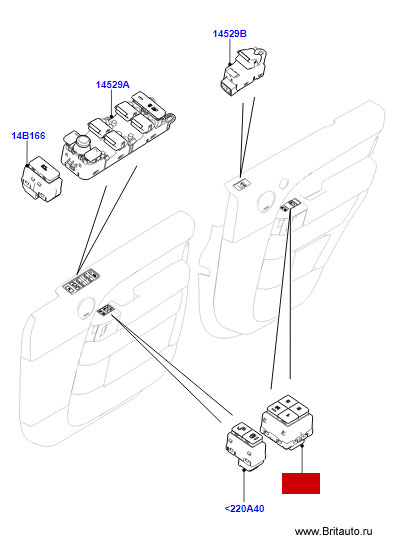 14529B

14529A

14B166

<220A40

www.Britauto.ru