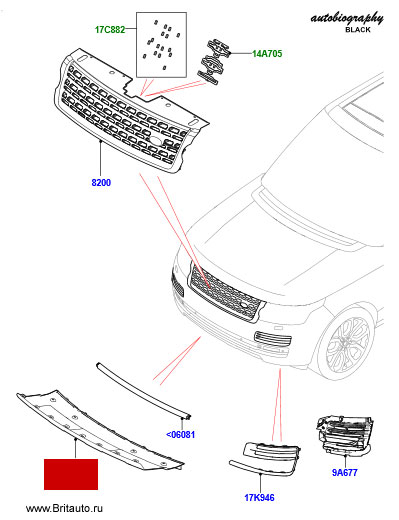 autobiography
BLACK

17C882

14A705

8200

<06081

9A677

17K946

www.Britauto.ru