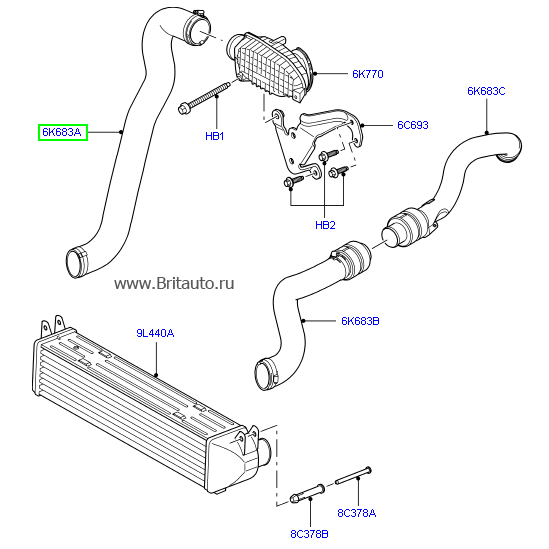 6K770

6K683C

6K683A

HB1

6C693

HB2

www.Britauto.ru

9L440A

6K683B

8C378A

8C378B