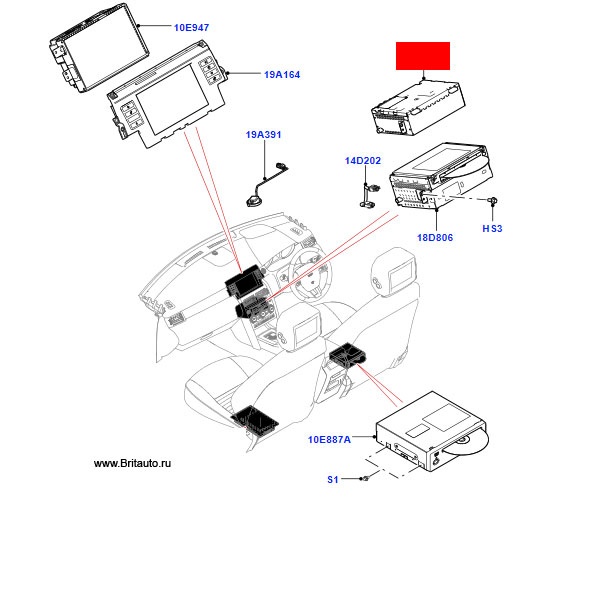 10E947

19A164

19A391

14D202

HS3

18D806

10E887A

www.Britauto.ru

S1