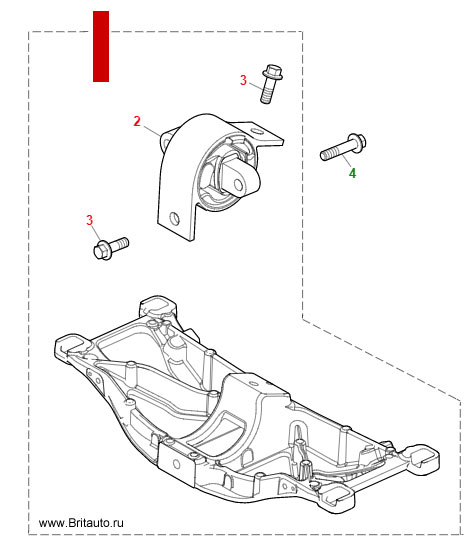 3

2

4

3

www.Britauto.ru