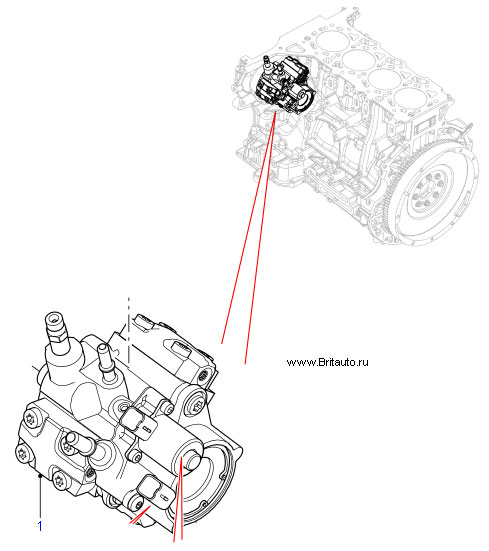 www.Britauto.ru

1