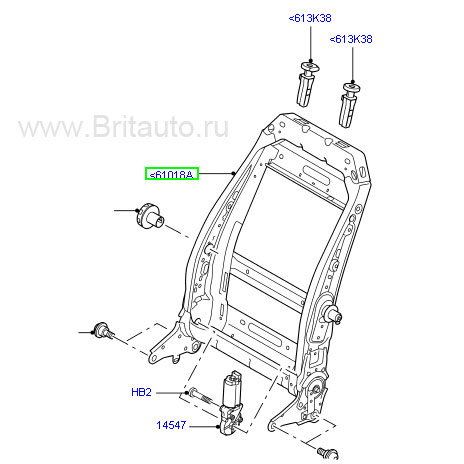 <613K38

<613K38

www.Britauto.ru

<61018A

HB2

14547