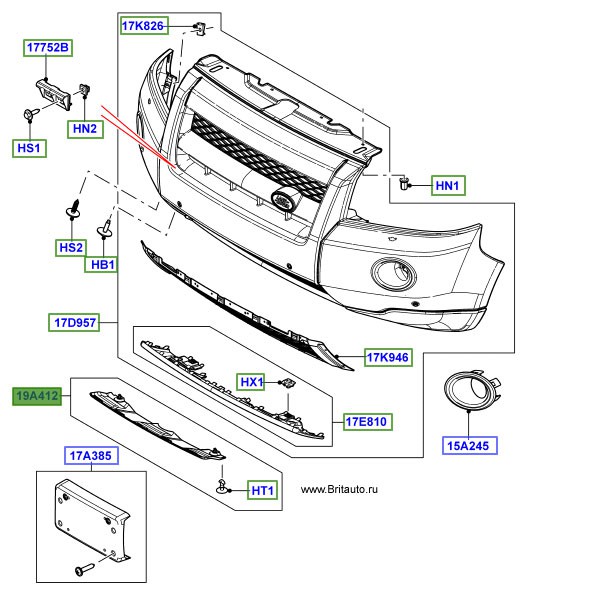 17K826

17752B

HN2

HS1

HN1

HS2

HB1

17D957

17K946

HX1

19A412

17E810

15A245

17A385

HT1

www.Britauto.ru