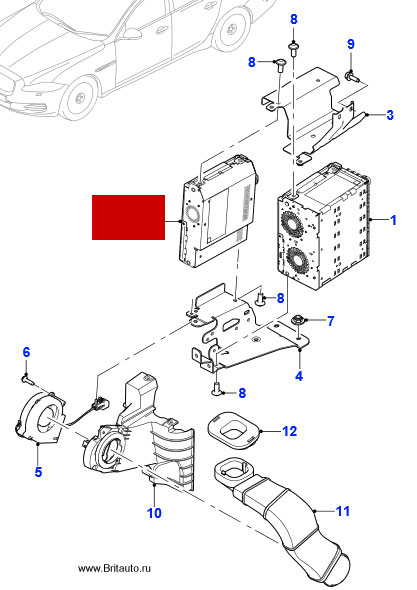 8
9
8
3
1
8
7
6
4
8
12
5
10
11
www.Britauto.ru