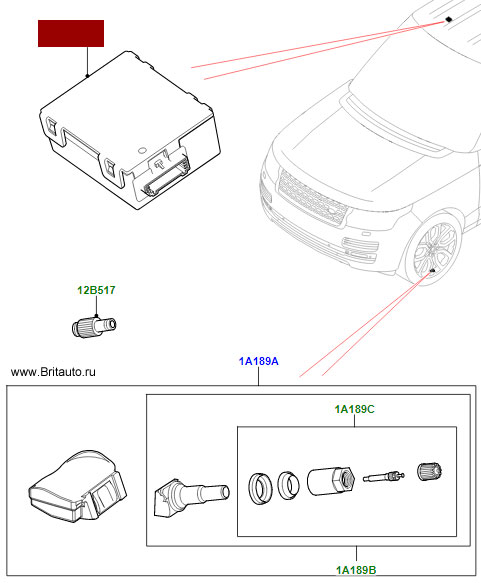 12B517

www.Britauto.ru

1A189A

1A189C

1A189B