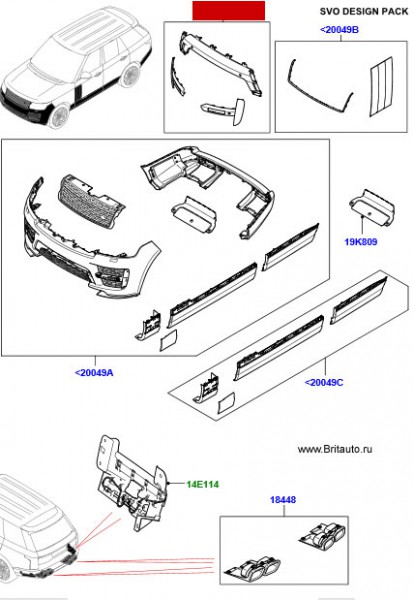 SVO DESIGN PACK

<20049B

19K809

<20049A

<20049C

www.Britauto.ru

14E114

18448