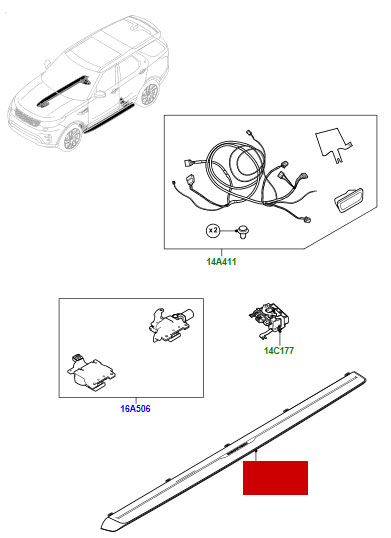 x 2

14A411

14C177

16A506