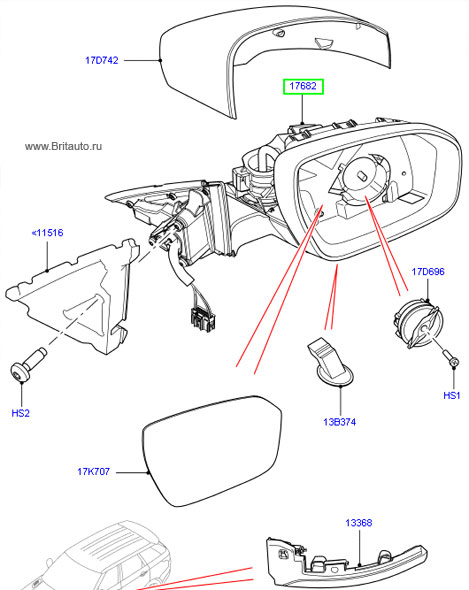 17D742

17682

www.Britauto.ru

«11516

17D696

HS2

HS1

13B374

17K707

13368