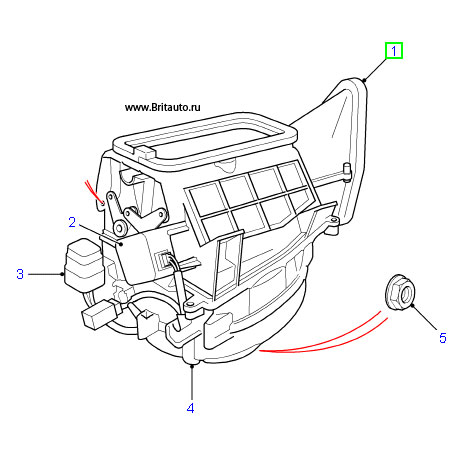 1

www.Britauto.ru

2

3

5

4